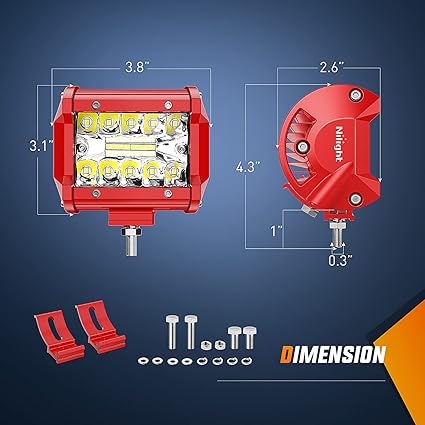 3.8"

3.1"

2.6"

Nilight

4.3"

1"

0.3"

DIMENSION